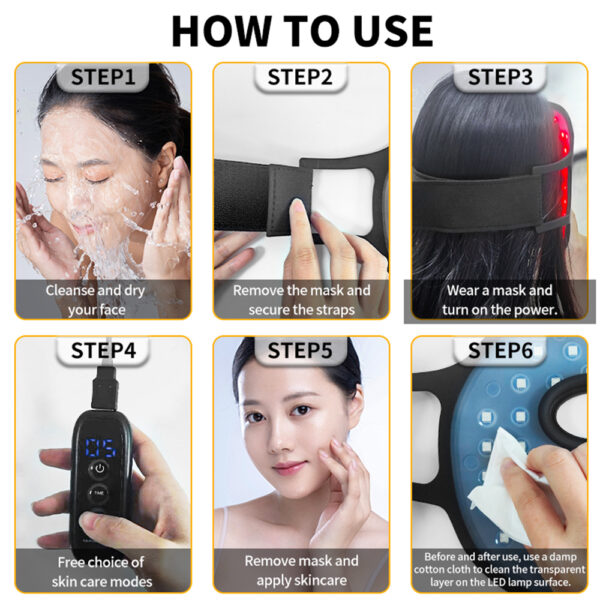 HOW TO USE

STEP1

Cleanse and dry your face

STEP2

Remove the mask and secure the straps

STEP3

Wear a mask and turn on the power.

STEP4

05

TIME

Free choice of skin care modes

STEP5

Remove mask and apply skincare

STEP6

Before and after use, use a damp cotton cloth to clean the transparent layer on the LED lamp surface.